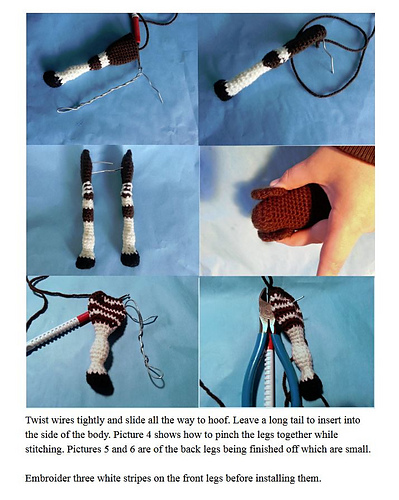 Twist wires tightly and slide all the way to hoof. Leave a long tail to insert into the side of the body. Picture 4 shows how to pinch the legs together while stitching. Pictures 5 and 6 are of the back legs being finished off which are small.

Embroider three white stripes on the front legs before installing them.