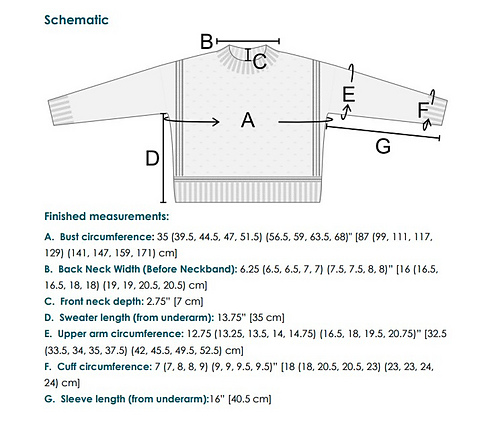 Schematic

B
C
E
F
A
G
D

Finished measurements:

A. Bust circumference: 35 (39.5, 44.5, 47, 51.5) (56.5, 59, 63.5, 68)" [87 (99, 111, 117, 129) (141, 147, 159, 171) cm]

B. Back Neck Width (Before Neckband): 6.25 (6.5, 6.5, 7, 7) (7.5, 7.5, 8, 8)" [16 (16.5, 16.5, 18, 18) (19, 19, 20.5, 20.5) cm]

C. Front neck depth: 2.75" [7 cm]

D. Sweater length (from underarm): 13.75" [35 cm]

E. Upper arm circumference: 12.75 (13.25, 13.5, 14, 14.75) (16.5, 18, 19.5, 20.75)" [32.5 (33.5, 34, 35, 37.5) (42, 45.5, 49.5, 52.5) cm]

F. Cuff circumference: 7 (7, 8, 8, 9) (9, 9, 9.5, 9.5)" [18 (18, 20.5, 20.5, 23) (23, 23, 24, 24) cm]

G. Sleeve length (from underarm):16" [40.5 cm]