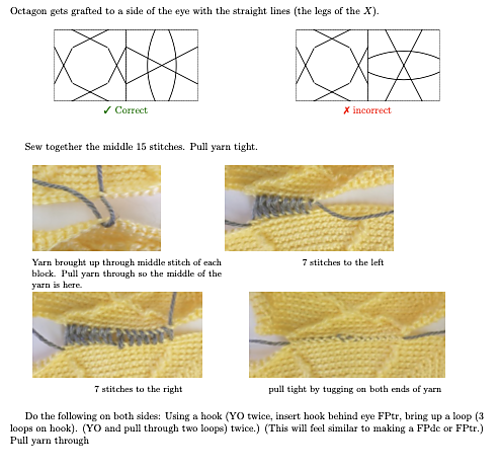 Octagon gets grafted to a side of the eye with the straight lines (the legs of the $X$).

✓ Correct

✗ incorrect

Sew together the middle 15 stitches. Pull yarn tight.

Yarn brought up through middle stitch of each block. Pull yarn through so the middle of the yarn is here.

7 stitches to the left

7 stitches to the right

pull tight by tugging on both ends of yarn

Do the following on both sides: Using a hook (YO twice, insert hook behind eye FPtr, bring up a loop (3 loops on hook). (YO and pull through two loops) twice.) (This will feel similar to making a FPdc or FPtr.) Pull yarn through